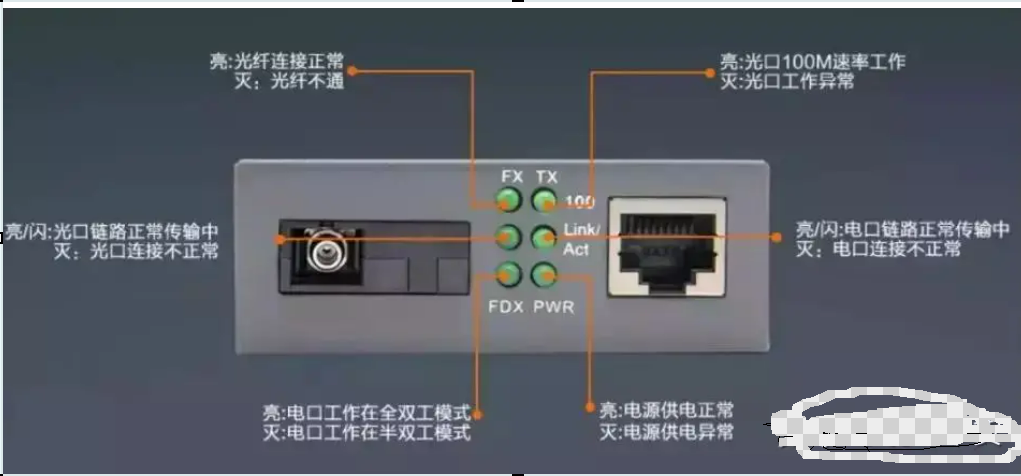 亮:光纤连接正常
灭：光纤不通

亮:光口100M速率工作
灭:光口工作异常

FX TX
100
Link/
Act
FDX PWR

亮/闪:光口链路正常传输中
灭：光口连接不正常

亮/闪:电口链路正常传输中
灭：电口连接不正常

亮:电口工作在全双工模式
灭:电口工作在半双工模式

亮:电源供电正常
灭:电源供电异常