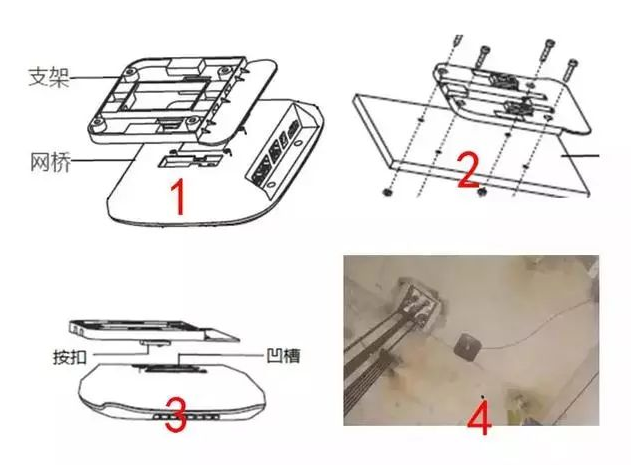 支架

网桥

1

2

按扣

凹槽

3

4