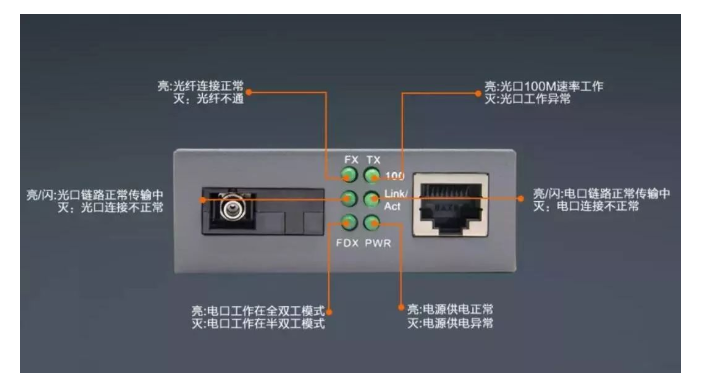 亮:光纤连接正常
灭：光纤不通

亮:光口100M速率工作
灭:光口工作异常

FX TX
100
Link/
Act
FDX PWR

亮/闪:光口链路正常传输中
灭：光口连接不正常

亮/闪:电口链路正常传输中
灭：电口连接不正常

亮:电口工作在全双工模式
灭:电口工作在半双工模式

亮:电源供电正常
灭:电源供电异常