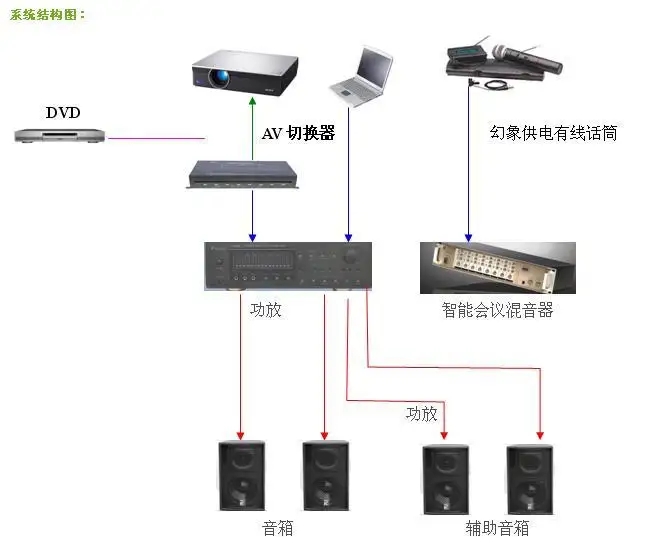 系统结构图：

DVD

AV 切换器

幻象供电有线话筒

功放

智能会议混音器

功放

音箱

辅助音箱